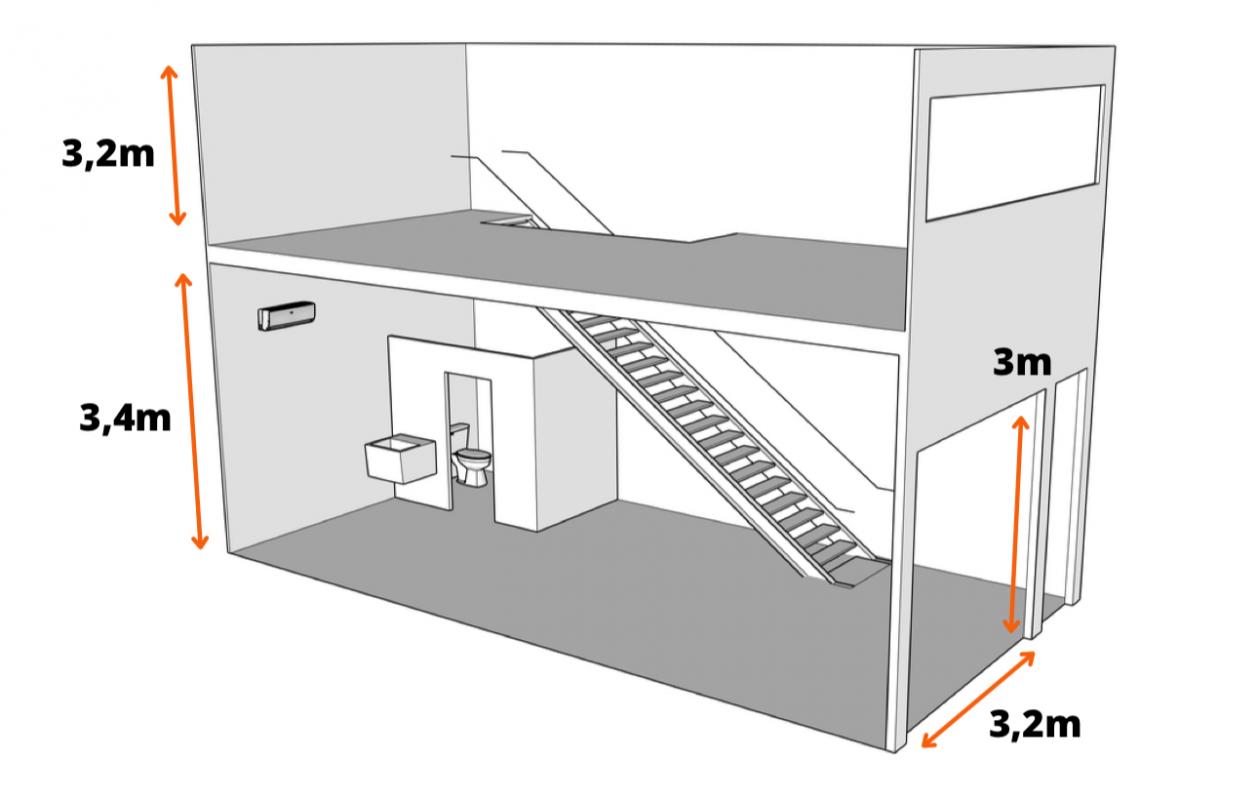 3,2m

3,4m

3m

3,2m